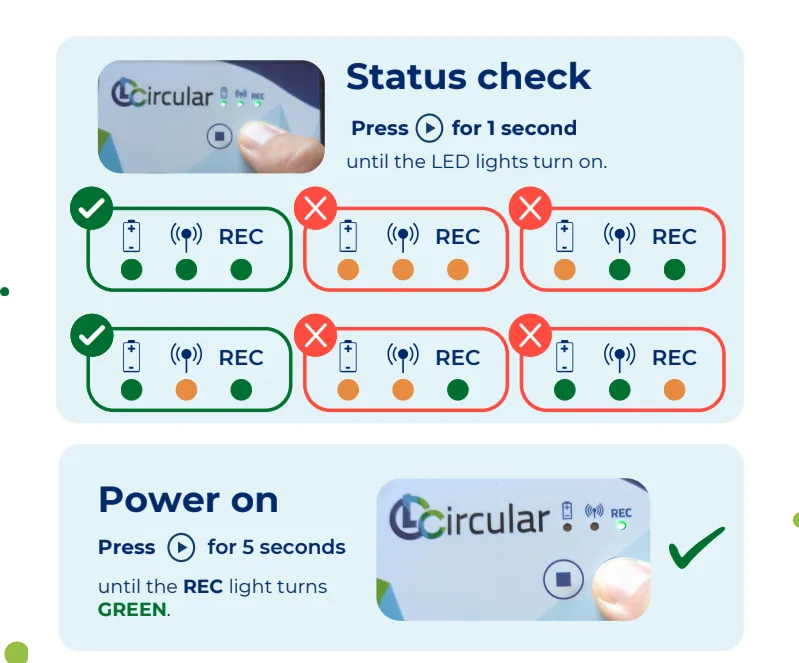 Circular REC

Status check

Press for 1 second until the LED lights turn on.

REC

REC

REC

REC

REC

REC

Power on

Press for 5 seconds until the REC light turns GREEN.

Circular REC